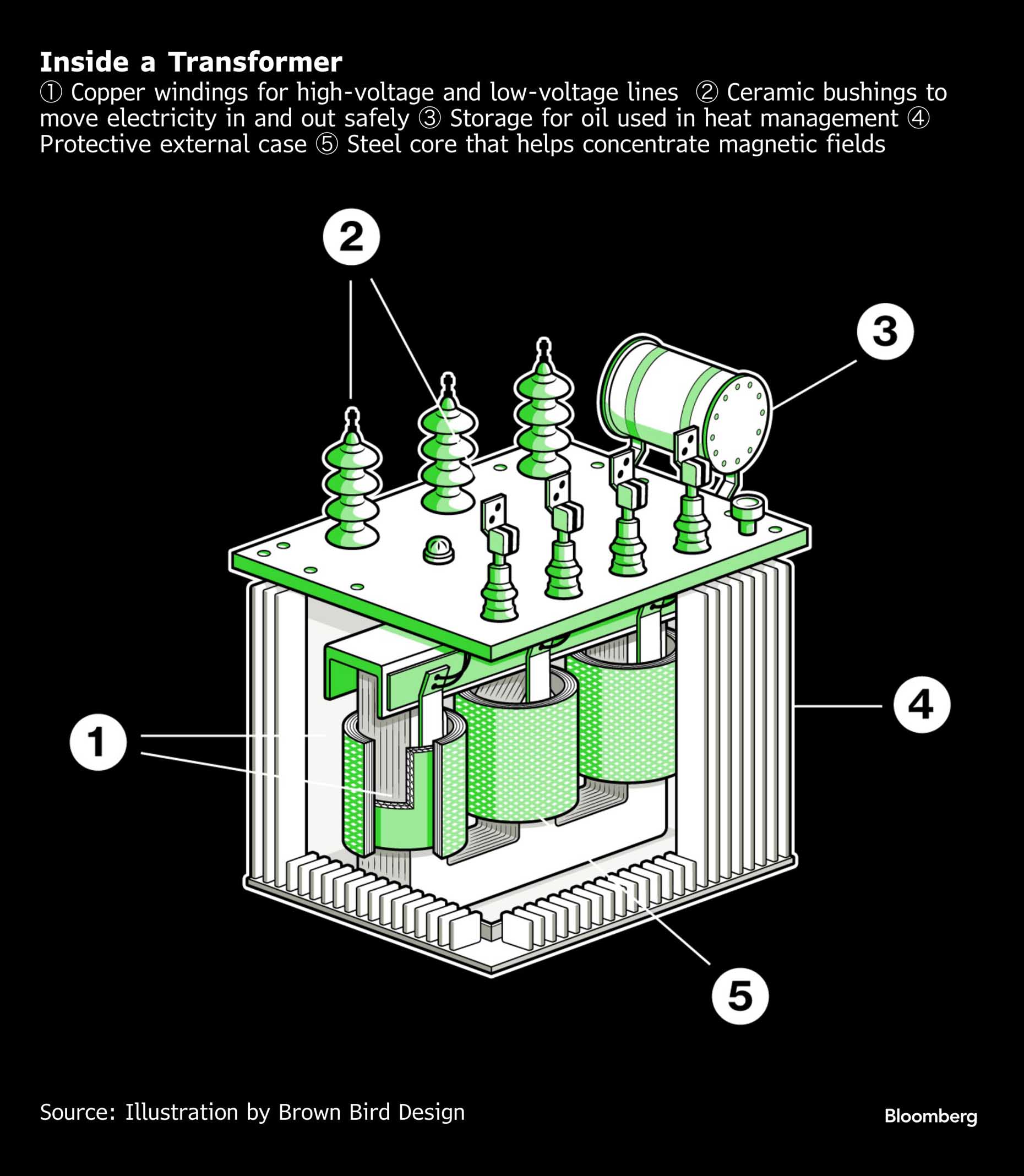 Inside a Transformer

① Copper windings for high-voltage and low-voltage lines ② Ceramic bushings to move electricity in and out safely ③ Storage for oil used in heat management ④ Protective external case ⑤ Steel core that helps concentrate magnetic fields

2

3

4

1

5

Source: Illustration by Brown Bird Design

Bloomberg